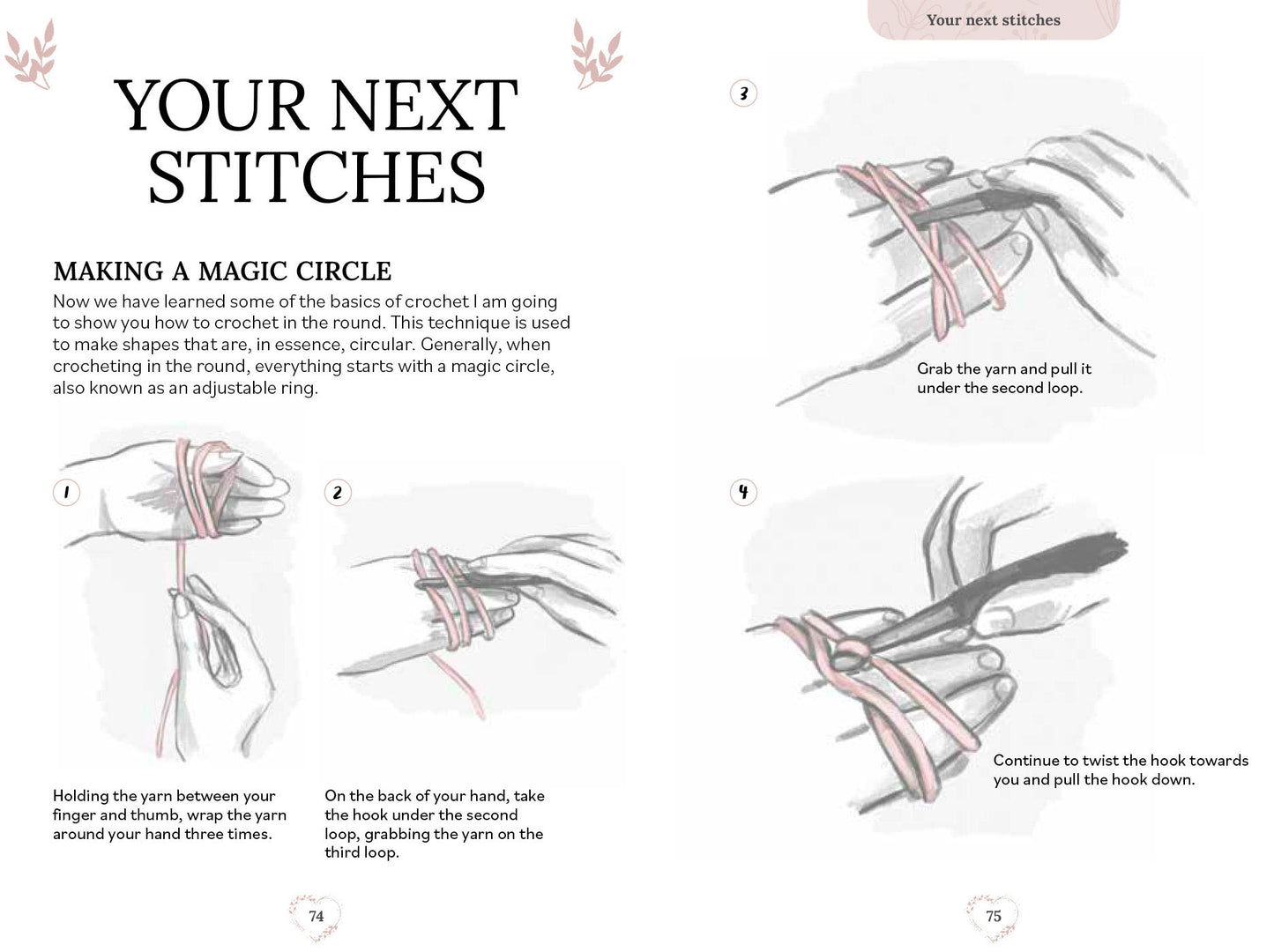 YOUR NEXT STITCHES

MAKING A MAGIC CIRCLE

Now we have learned some of the basics of crochet I am going to show you how to crochet in the round. This technique is used to make shapes that are, in essence, circular. Generally, when crocheting in the round, everything starts with a magic circle, also known as an adjustable ring.

1

Holding the yarn between your finger and thumb, wrap the yarn around your hand three times.

2

On the back of your hand, take the hook under the second loop, grabbing the yarn on the third loop.

74

Your next stitches

3

Grab the yarn and pull it under the second loop.

4

Continue to twist the hook towards you and pull the hook down.

75